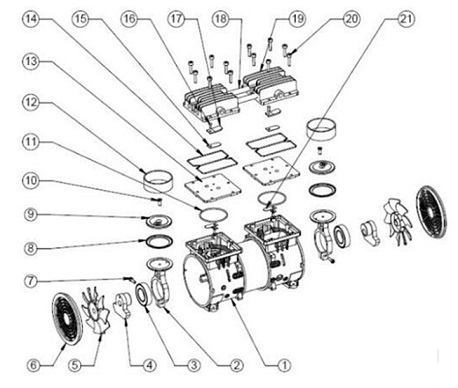 14 15 16 17 18 19 20 21
13
12
11
10
9
8
7
6 5 4 3 2 1